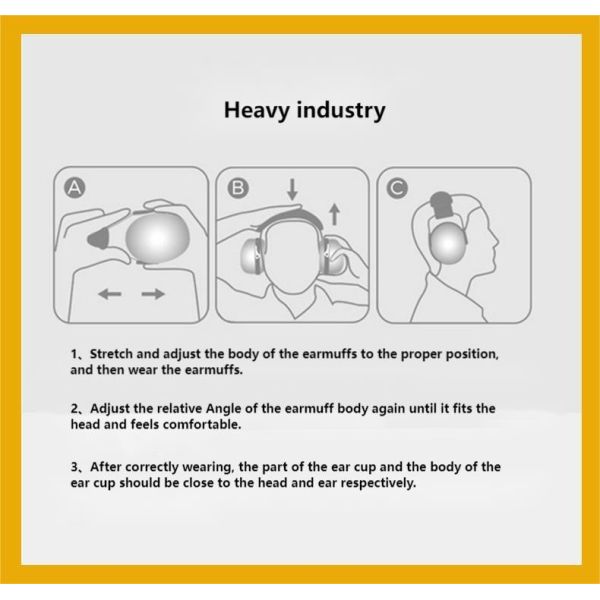 Heavy industry

A

B

C

1、Stretch and adjust the body of the earmuffs to the proper position, and then wear the earmuffs.

2、Adjust the relative Angle of the earmuff body again until it fits the head and feels comfortable.

3、After correctly wearing, the part of the ear cup and the body of the ear cup should be close to the head and ear respectively.