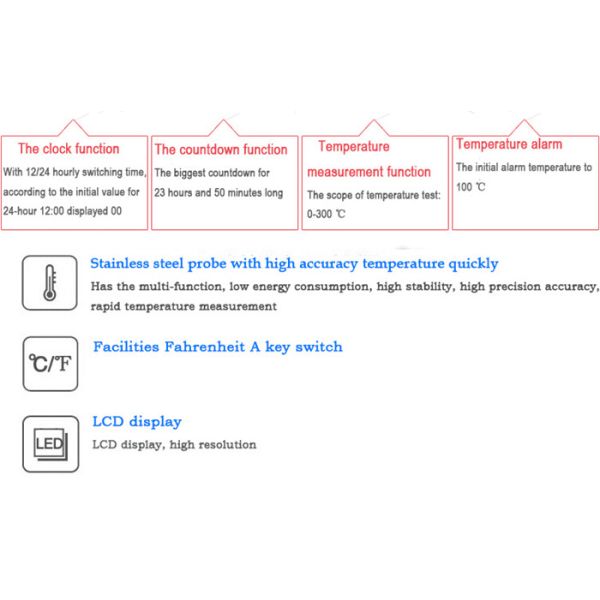 The clock function
With 12/24 hourly switching time, according to the initial value for 24-hour 12:00 displayed 00

The countdown function
The biggest countdown for 23 hours and 50 minutes long

Temperature measurement function
The scope of temperature test: 0-300 ℃

Temperature alarm
The initial alarm temperature to 100 ℃

Stainless steel probe with high accuracy temperature quickly
Has the multi-function, low energy consumption, high stability, high precision accuracy, rapid temperature measurement

℃/℉
Facilities Fahrenheit A key switch

LED
LCD display
LCD display, high resolution