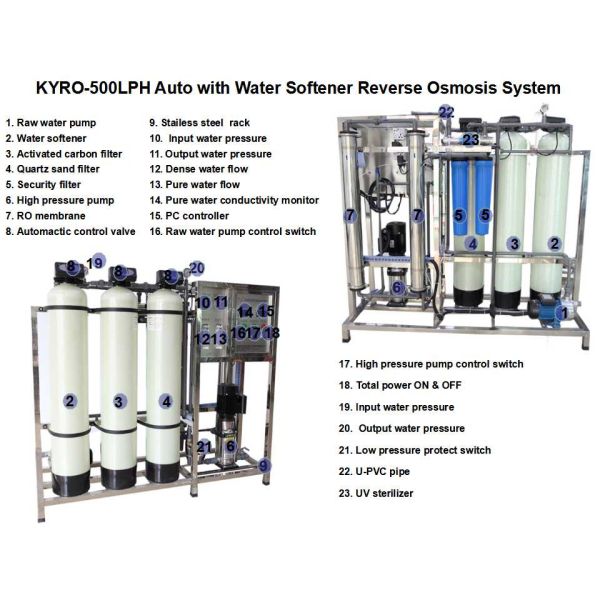 KYRO-500LPH Auto with Water Softener Reverse Osmosis System

1. Raw water pump
2. Water softener
3. Activated carbon filter
4. Quartz sand filter
5. Security filter
6. High pressure pump
7. RO membrane
8. Automactic control valve

9. Stailess steel rack
10. Input water pressure
11. Output water pressure
12. Dense water flow
13. Pure water flow
14. Pure water conductivity monitor
15. PC controller
16. Raw water pump control switch

22
23
7 7 5 5
4 3 2
6
1

8 19 8 8 20
10 11 14 15
12 13 16 17 18
2 3 4
21 6
9

17. High pressure pump control switch
18. Total power ON & OFF
19. Input water pressure
20. Output water pressure
21. Low pressure protect switch
22. U-PVC pipe
23. UV sterilizer