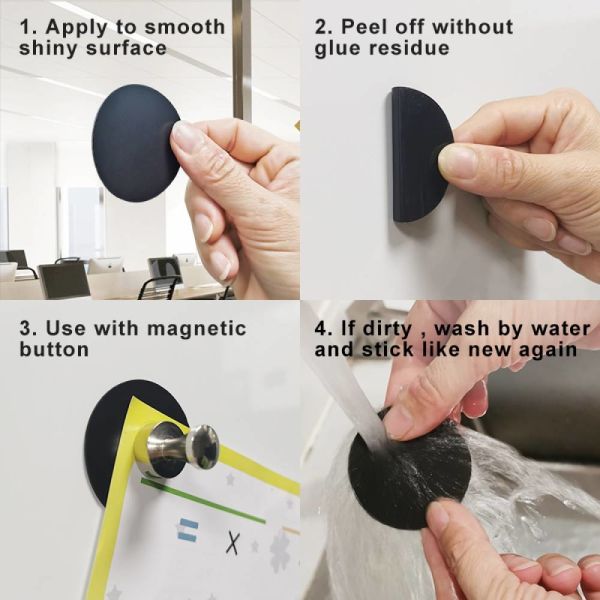 1. Apply to smooth shiny surface

2. Peel off without glue residue

3. Use with magnetic button

4. If dirty , wash by water and stick like new again