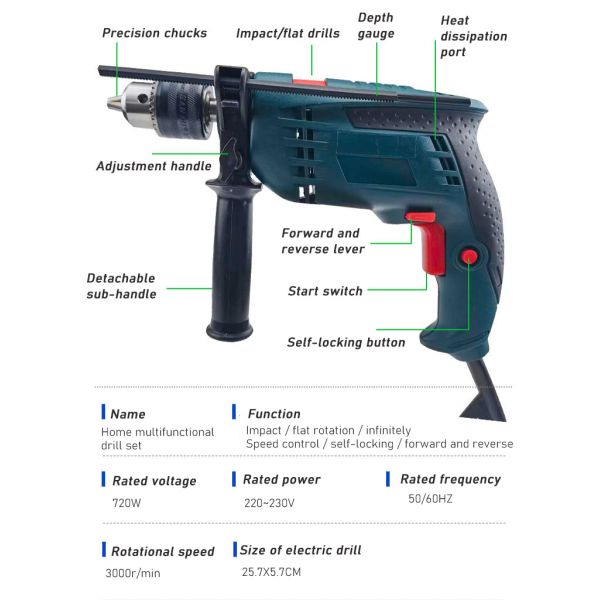 Precision chucks

Impact/flat drills

Depth gauge

Heat dissipation port

Adjustment handle

Forward and reverse lever

Detachable sub-handle

Start switch

Self-locking button

Name
Home multifunctional drill set

Function
Impact / flat rotation / infinitely Speed control / self-locking / forward and reverse

Rated voltage
720W

Rated power
220~230V

Rated frequency
50/60HZ

Rotational speed
3000r/min

Size of electric drill
25.7X5.7CM