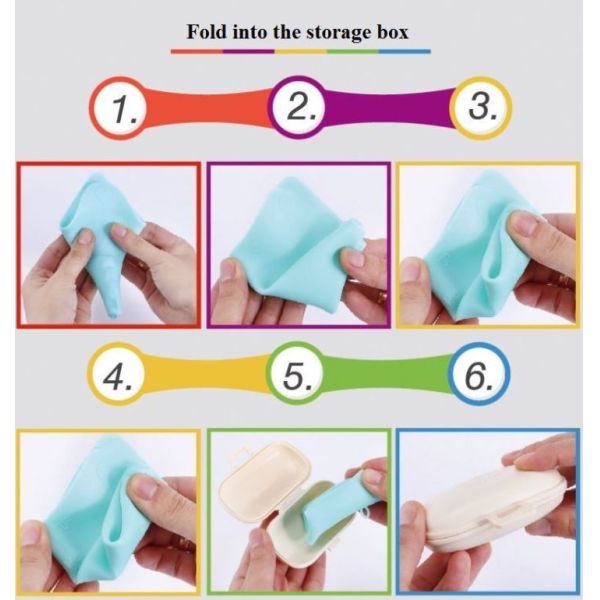 Fold into the storage box

1.

2.

3.

4.

5.

6.