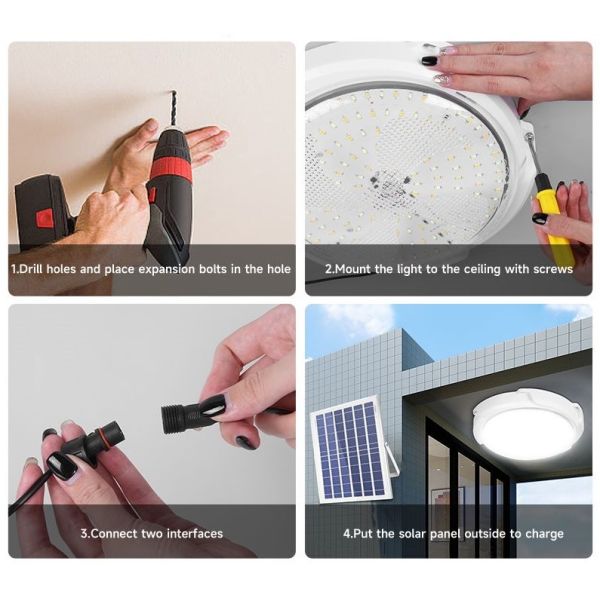 1.Drill holes and place expansion bolts in the hole

2.Mount the light to the ceiling with screws

3.Connect two interfaces

4.Put the solar panel outside to charge