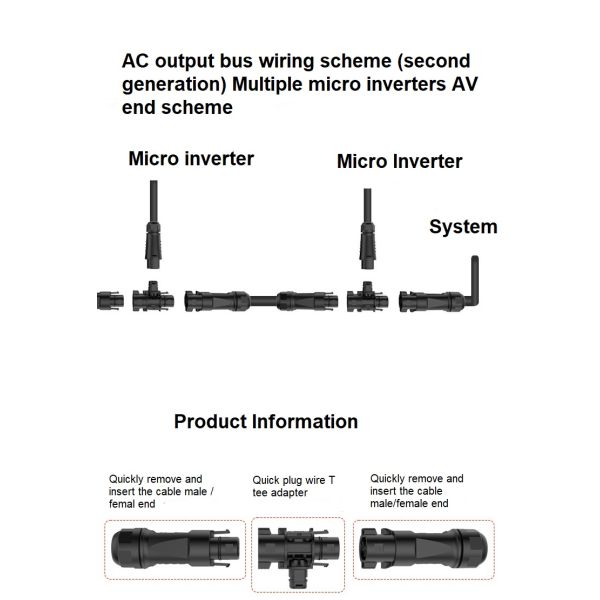 AC output bus wiring scheme (second generation) Multiple micro inverters AV end scheme

Micro inverter

Micro Inverter

System

Product Information

Quickly remove and insert the cable male / femal end

Quick plug wire T tee adapter

Quickly remove and insert the cable male/female end