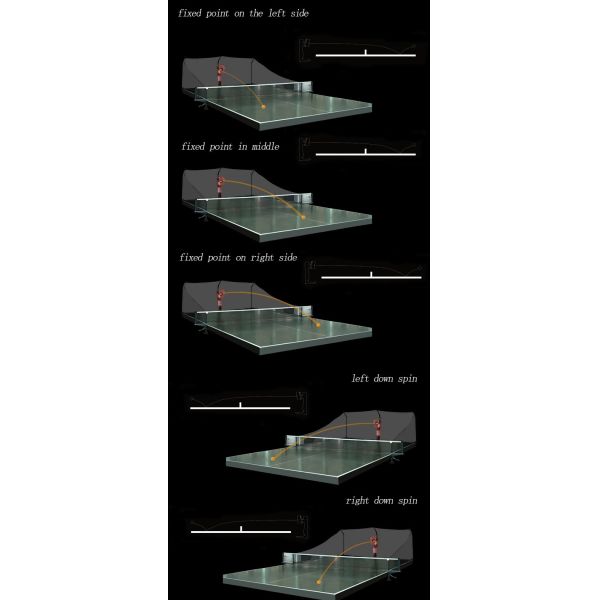 fixed point on the left side

fixed point in middle

fixed point on right side

left down spin

right down spin