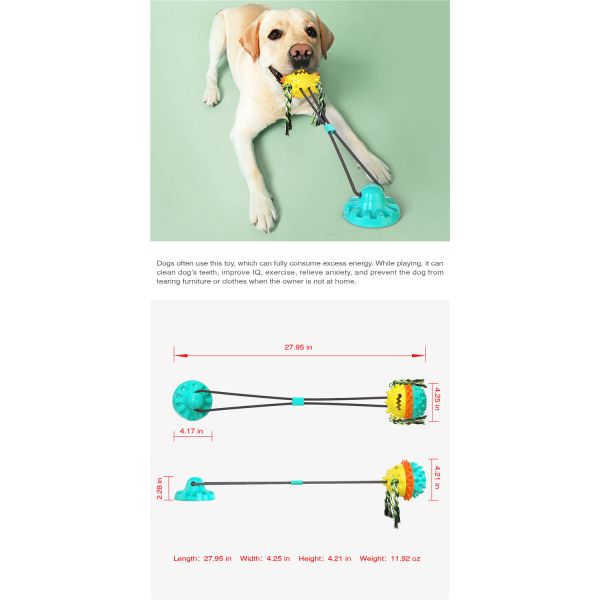 Dogs often use this toy, which can fully consume excess energy. While playing, it can clean dog's teeth, improve IQ, exercise, relieve anxiety, and prevent the dog from tearing furniture or clothes when the owner is not at home.

27.95 in

4.25 in

4.17 in

2.28 in

4.21 in

Length: 27.95 in Width: 4.25 in Height: 4.21 in Weight: 11.92 oz